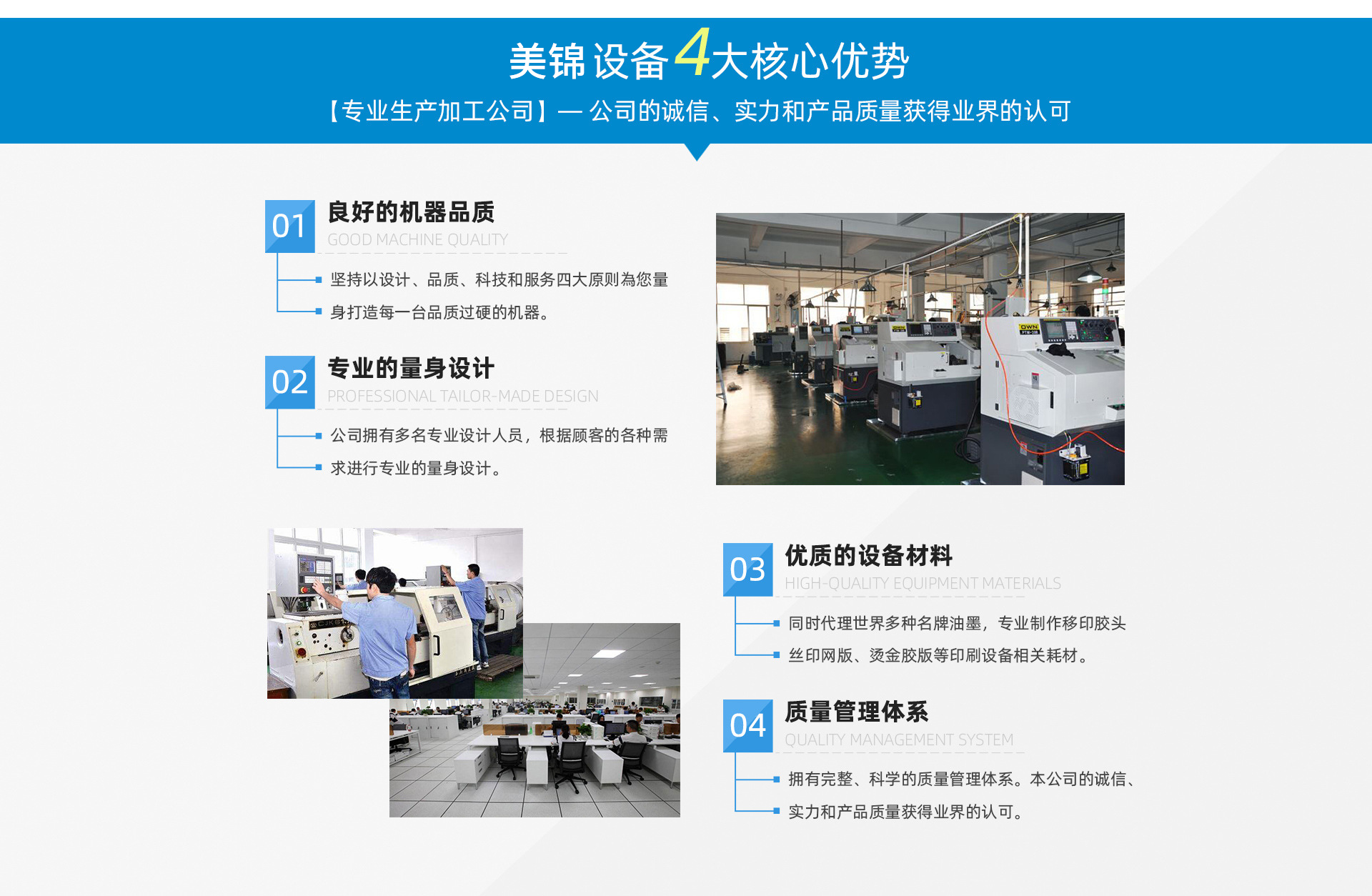 美锦设备4大核心优势

【专业生产加工公司】— 公司的诚信、实力和产品质量获得业界的认可

01 良好的机器品质
GOOD MACHINE QUALITY

坚持以设计、品质、科技和服务四大原则為您量身打造每一台品质过硬的机器。

02 专业的量身设计
PROFESSIONAL TAILOR-MADE DESIGN

公司拥有多名专业设计人员，根据顾客的各种需求进行专业的量身设计。

OWN

03 优质的设备材料
HIGH-QUALITY EQUIPMENT MATERIALS

同时代理世界多种名牌油墨，专业制作移印胶头丝印网版、烫金胶版等印刷设备相关耗材。

04 质量管理体系
QUALITY MANAGEMENT SYSTEM

拥有完整、科学的质量管理体系。本公司的诚信、实力和产品质量获得业界的认可。